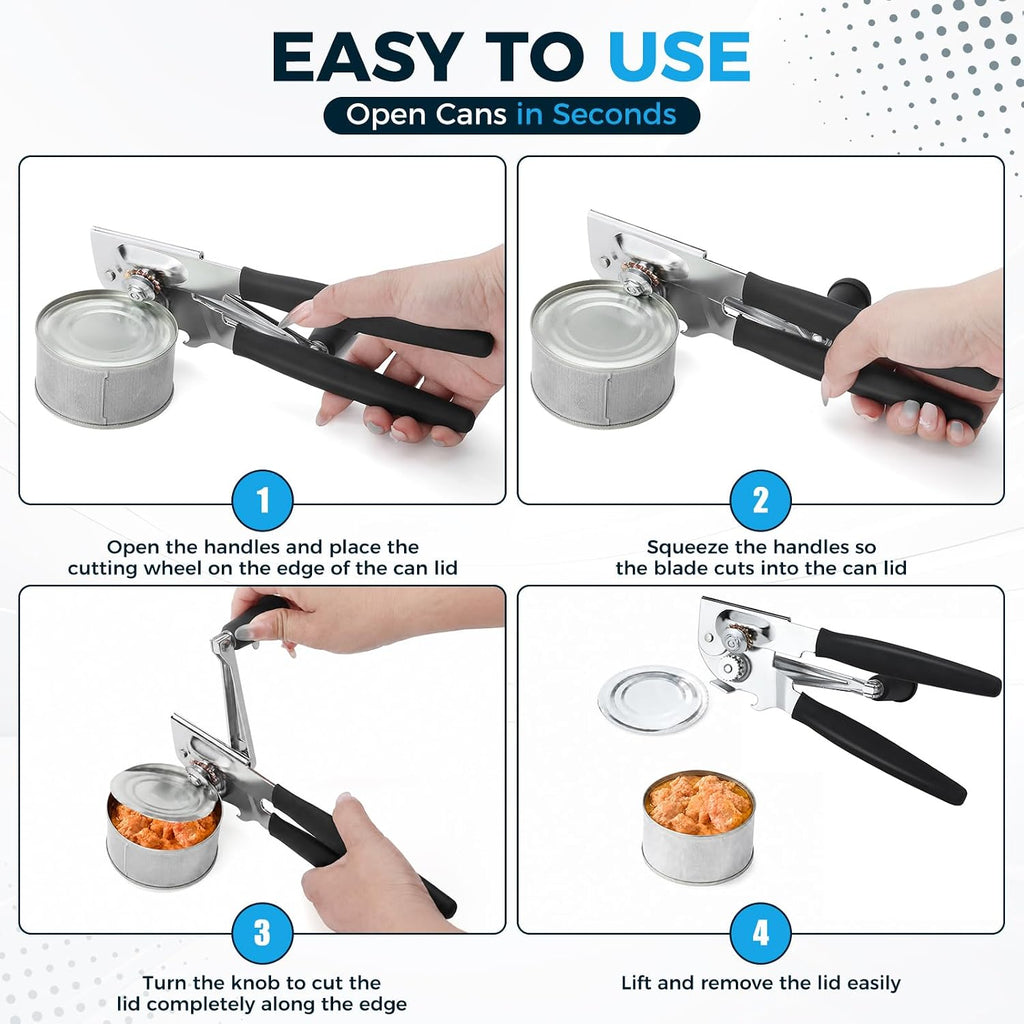 EASY TO USE

Open Cans in Seconds

1

Open the handles and place the cutting wheel on the edge of the can lid

2

Squeeze the handles so the blade cuts into the can lid

3

Turn the knob to cut the lid completely along the edge

4

Lift and remove the lid easily